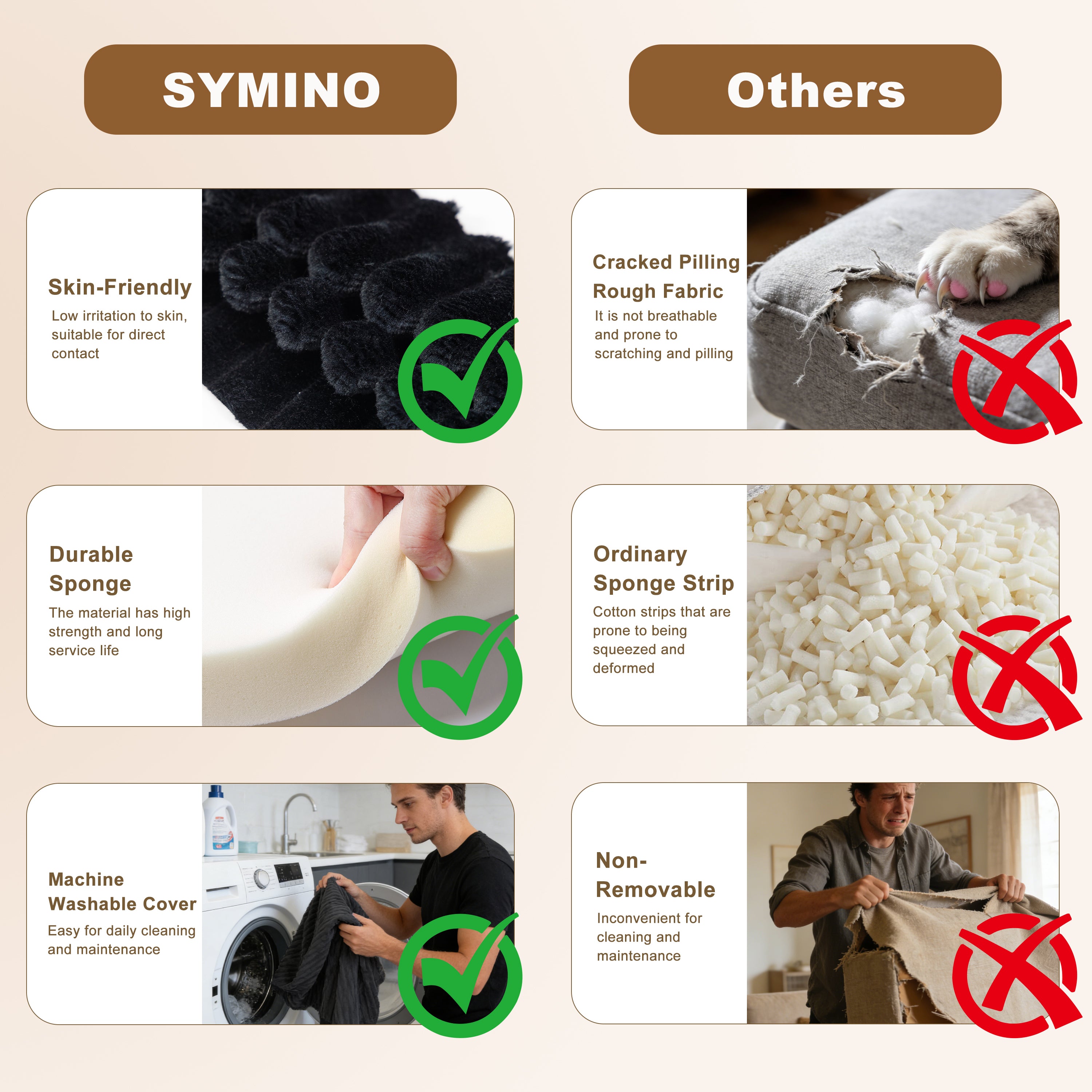 SYMINO

Skin-Friendly
Low irritation to skin, suitable for direct contact

Durable Sponge
The material has high strength and long service life

Machine Washable Cover
Easy for daily cleaning and maintenance

Others

Cracked Pilling Rough Fabric
It is not breathable and prone to scratching and pilling

Ordinary Sponge Strip
Cotton strips that are prone to being squeezed and deformed

Non-Removable
Inconvenient for cleaning and maintenance